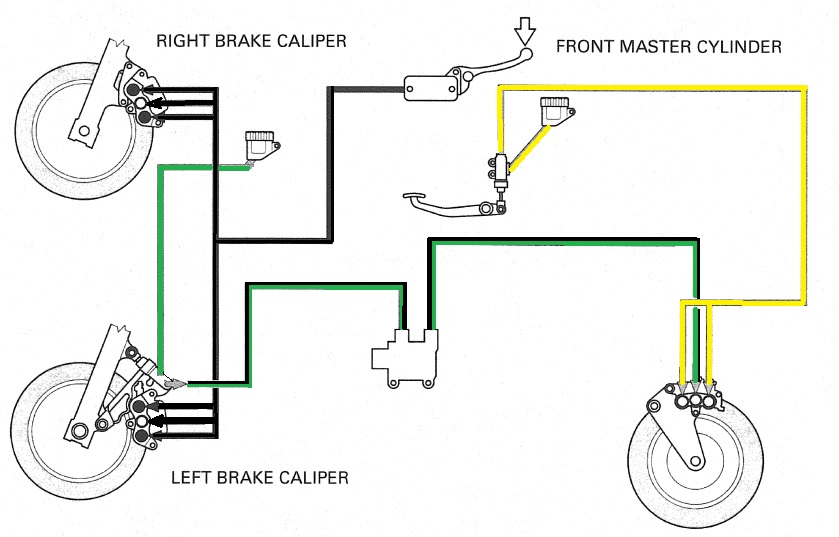 RIGHT BRAKE CALIPER

FRONT MASTER CYLINDER

LEFT BRAKE CALIPER